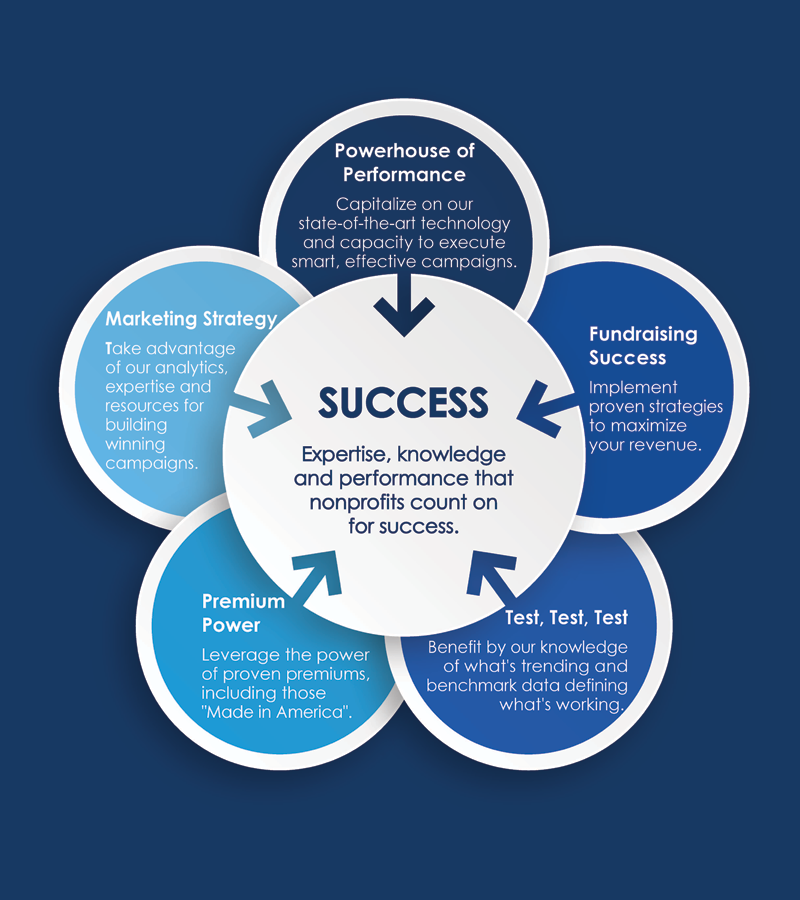 Powerhouse of Performance

Capitalize on our state-of-the-art technology and capacity to execute smart, effective campaigns.

Marketing Strategy

Take advantage of our analytics, expertise and resources for building winning campaigns.

SUCCESS

Expertise, knowledge and performance that nonprofits count on for success.

Fundraising Success

Implement proven strategies to maximize your revenue.

Premium Power

Leverage the power of proven premiums, including those "Made in America".

Test, Test, Test

Benefit by our knowledge of what's trending and benchmark data defining what's working.